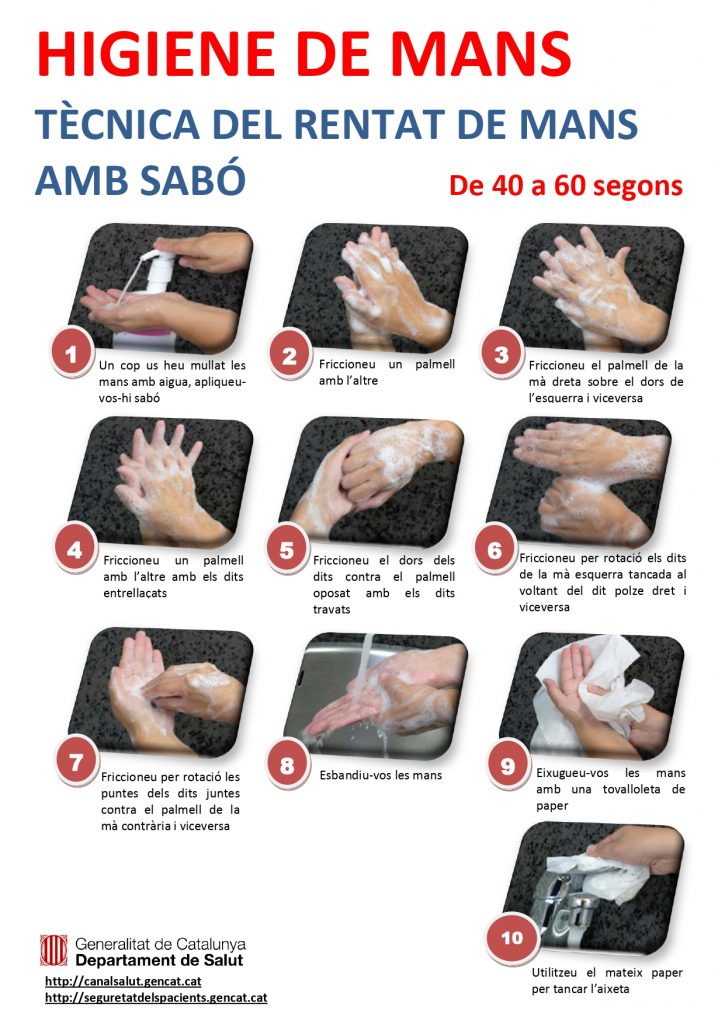 HIGIENE DE MANS

TÈCNICA DEL RENTAT DE MANS AMB SABÓ

De 40 a 60 segons

1 Un cop us heu mullat les mans amb aigua, apliqueu-vos-hi sabó

2 Friccioneu un palmell amb l'altre

3 Friccioneu el palmell de la mà dreta sobre el dors de l'esquerra i viceversa

4 Friccioneu un palmell amb l'altre amb els dits entrellaçats

5 Friccioneu el dors dels dits contra el palmell oposat amb els dits travats

6 Friccioneu per rotació els dits de la mà esquerra tancada al voltant del dit polze dret i viceversa

7 Friccioneu per rotació les puntes dels dits juntes contra el palmell de la mà contrària i viceversa

8 Esbandiu-vos les mans

9 Eixugueu-vos les mans amb una tovalloleta de paper

10 Utilitzeu el mateix paper per tancar l'aixeta

Generalitat de Catalunya
Departament de Salut

http://canalsalut.gencat.cat
http://seguretatdelspacients.gencat.cat