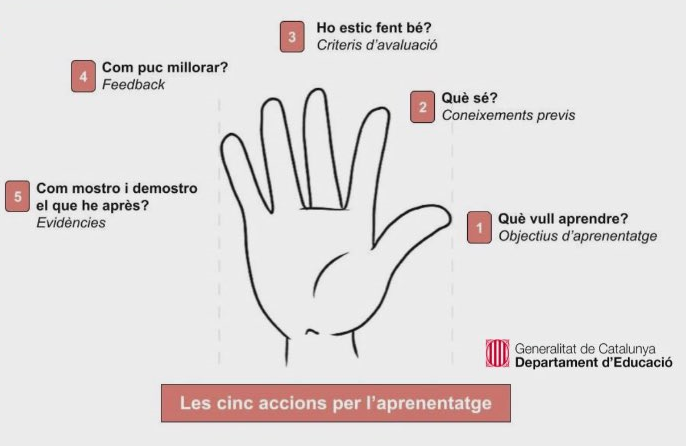 3 Ho estic fent bé?
Criteris d'avaluació

4 Com puc millorar?
Feedback

2 Què sé?
Coneixements previs

5 Com mostro i demostro el que he après?
Evidències

1 Què vull aprendre?
Objectius d'aprenentatge

Generalitat de Catalunya
Departament d'Educació

Les cinc accions per l'aprenentatge