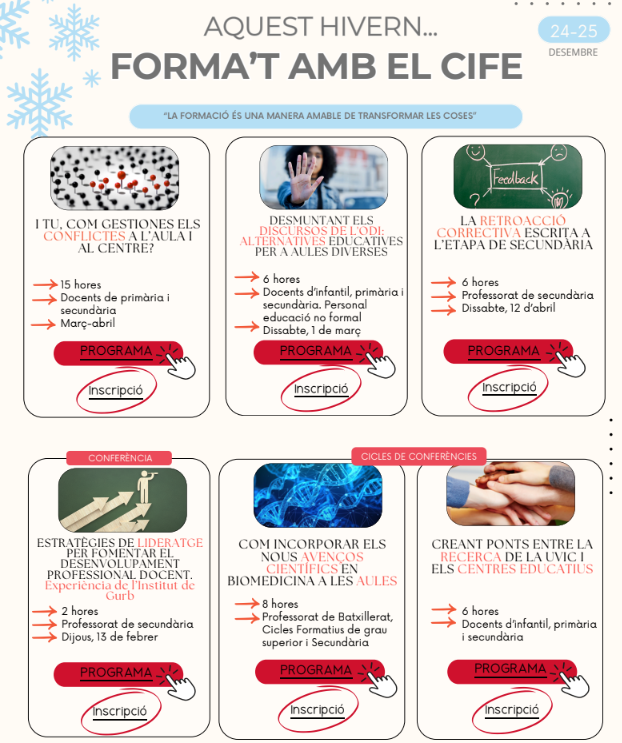 AQUEST HIVERN...
FORMA'T AMB EL CIFE

24-25
DESEMBRE

"LA FORMACIÓ ÉS UNA MANERA AMABLE DE TRANSFORMAR LES COSES"

I TU, COM GESTIONES ELS CONFLICTES A L'AULA I AL CENTRE?

15 hores
Docents de primària i secundària
Març-abril

PROGRAMA

Inscripció

DESMUNTANT ELS DISCURSOS DE L'ODI: ALTERNATIVES EDUCATIVES PER A AULES DIVERSES

6 hores
Docents d'infantil, primària i secundària. Personal educació no formal
Dissabte, 1 de març

PROGRAMA

Inscripció

Feedback

LA RETROACCIÓ CORRECTIVA ESCRITA A L'ETAPA DE SECUNDÀRIA

6 hores
Professorat de secundària
Dissabte, 12 d'abril

PROGRAMA

Inscripció

CONFERÈNCIA

ESTRATÈGIES DE LIDERATGE PER FOMENTAR EL DESENVOLUPAMENT PROFESSIONAL DOCENT. Experiència de l'Institut de Gurb

2 hores
Professorat de secundària
Dijous, 13 de febrer

PROGRAMA

Inscripció

CICLES DE CONFERÈNCIES

COM INCORPORAR ELS NOUS AVENÇOS CIENTÍFICS EN BIOMEDICINA A LES AULES

8 hores
Professorat de Batxillerat, Cicles Formatius de grau superior i Secundària

PROGRAMA

Inscripció

CREANT PONTS ENTRE LA RECERCA DE LA UVIC I ELS CENTRES EDUCATIUS

6 hores
Docents d'infantil, primària i secundària

PROGRAMA

Inscripció