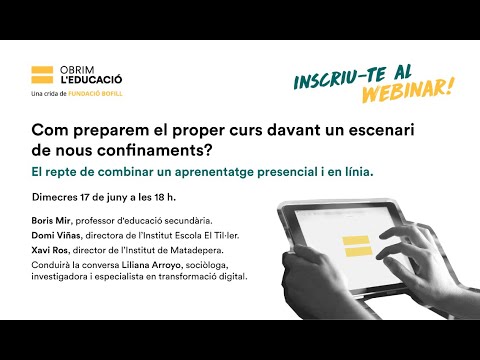 OBRIM
L'EDUCACIÓ
Una crida de FUNDACIÓ BOFILL

INSCRIU-TE AL WEBINAR!

Com preparem el proper curs davant un escenari de nous confinaments?

El repte de combinar un aprenentatge presencial i en línia.

Dimecres 17 de juny a les 18 h.

Boris Mir, professor d'educació secundària.
Domi Viñas, directora de l'Institut Escola El Til·ler.
Xavi Ros, director de l'Institut de Matadepera.
Conduirà la conversa Liliana Arroyo, sociòloga, investigadora i especialista en transformació digital.